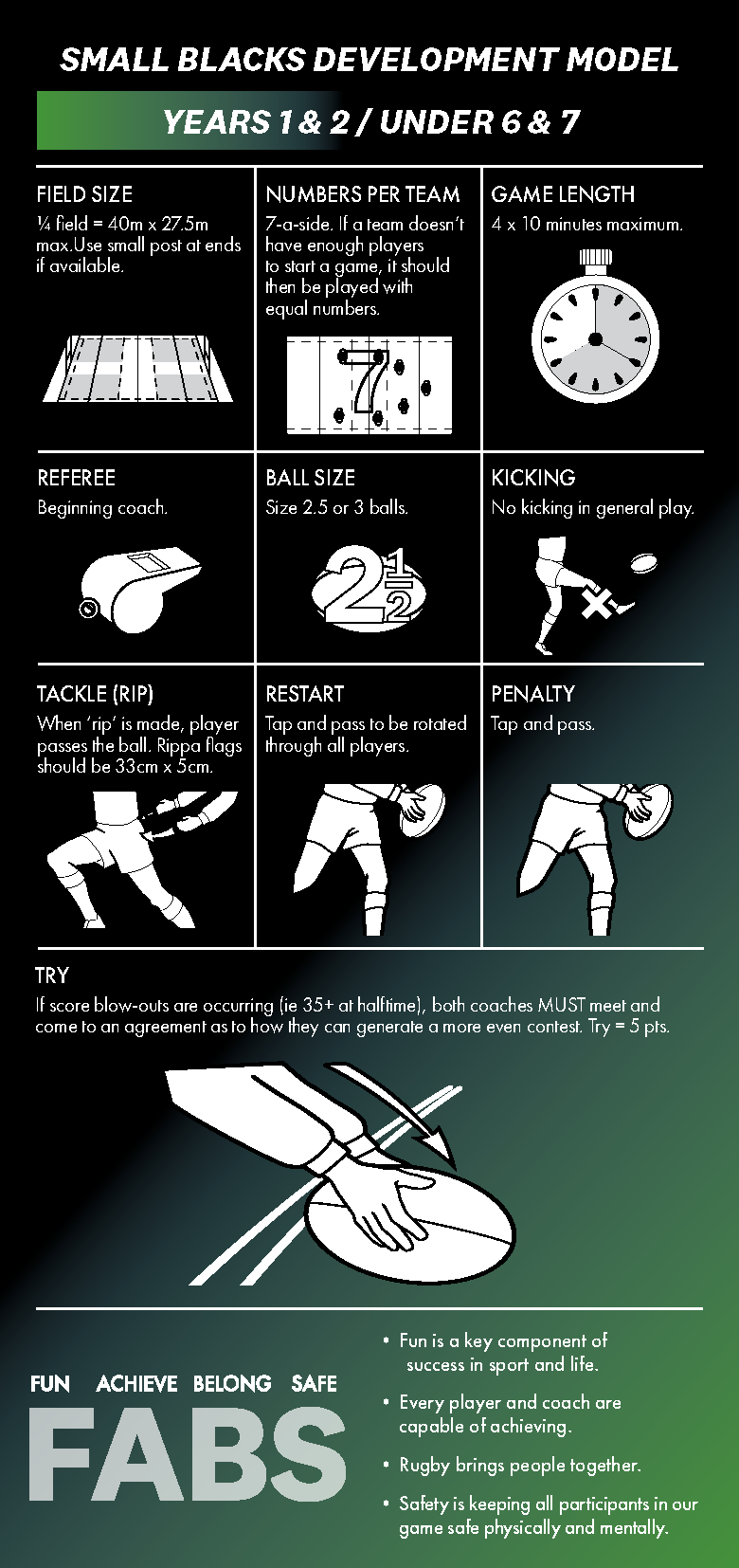 SMALL BLACKS DEVELOPMENT MODEL

YEARS 1 & 2 / UNDER 6 & 7

FIELD SIZE
¼ field = 40m x 27.5m max.Use small post at ends if available.

NUMBERS PER TEAM
7-a-side. If a team doesn't have enough players to start a game, it should then be played with equal numbers.

7

GAME LENGTH
4 x 10 minutes maximum.

REFEREE
Beginning coach.

BALL SIZE
Size 2.5 or 3 balls.

$2\frac{1}{2}$

KICKING
No kicking in general play.

TACKLE (RIP)
When 'rip' is made, player passes the ball. Rippa flags should be 33cm x 5cm.

RESTART
Tap and pass to be rotated through all players.

PENALTY
Tap and pass.

TRY
If score blow-outs are occurring (ie 35+ at halftime), both coaches MUST meet and come to an agreement as to how they can generate a more even contest. Try = 5 pts.

FUN ACHIEVE BELONG SAFE
FABS

• Fun is a key component of success in sport and life.
• Every player and coach are capable of achieving.
• Rugby brings people together.
• Safety is keeping all participants in our game safe physically and mentally.