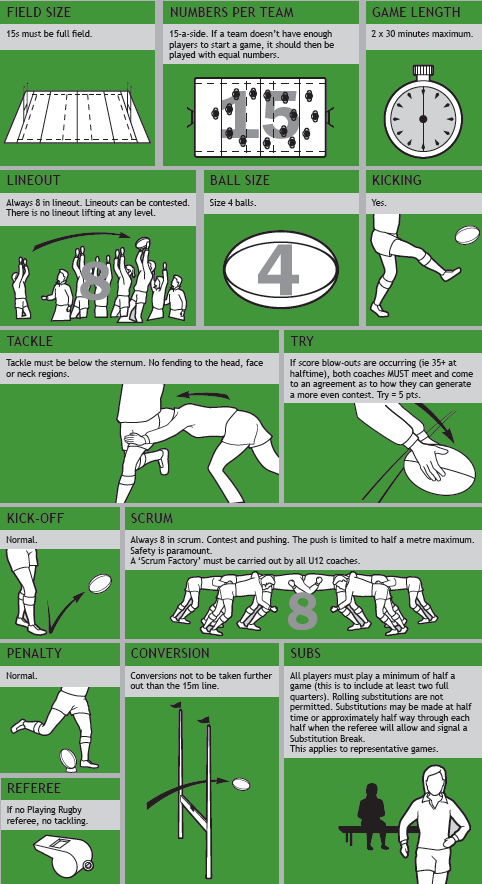 FIELD SIZE

15s must be full field.

NUMBERS PER TEAM

15-a-side. If a team doesn't have enough players to start a game, it should then be played with equal numbers.

15

GAME LENGTH

2 x 30 minutes maximum.

LINEOUT

Always 8 in lineout. Lineouts can be contested. There is no lineout lifting at any level.

8

BALL SIZE

Size 4 balls.

4

KICKING

Yes.

TACKLE

Tackle must be below the sternum. No fending to the head, face or neck regions.

TRY

If score blow-outs are occurring (ie 35+ at halftime), both coaches MUST meet and come to an agreement as to how they can generate a more even contest. Try = 5 pts.

KICK-OFF

Normal.

SCRUM

Always 8 in scrum. Contest and pushing. The push is limited to half a metre maximum. Safety is paramount.
A 'Scrum Factory' must be carried out by all U12 coaches.

8

PENALTY

Normal.

CONVERSION

Conversions not to be taken further out than the 15m line.

SUBS

All players must play a minimum of half a game (this is to include at least two full quarters). Rolling substitutions are not permitted. Substitutions may be made at half time or approximately half way through each half when the referee will allow and signal a Substitution Break.
This applies to representative games.

REFEREE

If no Playing Rugby referee, no tackling.