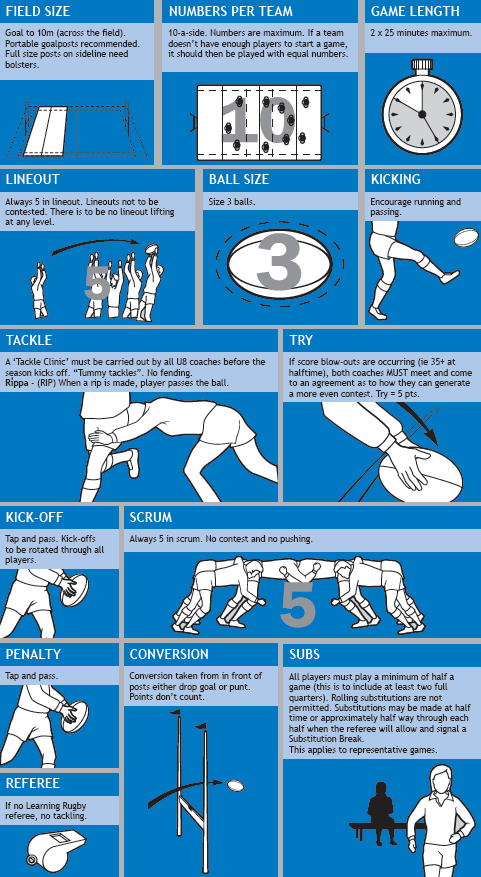 FIELD SIZE

Goal to 10m (across the field). Portable goalposts recommended. Full size posts on sideline need bolsters.

NUMBERS PER TEAM

10-a-side. Numbers are maximum. If a team doesn't have enough players to start a game, it should then be played with equal numbers.

10

GAME LENGTH

2 x 25 minutes maximum.

LINEOUT

Always 5 in lineout. Lineouts not to be contested. There is to be no lineout lifting at any level.

5

BALL SIZE

Size 3 balls.

3

KICKING

Encourage running and passing.

TACKLE

A 'Tackle Clinic' must be carried out by all U8 coaches before the season kicks off. "Tummy tackles". No fending.
Rippa - (RIP) When a rip is made, player passes the ball.

TRY

If score blow-outs are occurring (ie 35+ at halftime), both coaches MUST meet and come to an agreement as to how they can generate a more even contest. Try = 5 pts.

KICK-OFF

Tap and pass. Kick-offs to be rotated through all players.

SCRUM

Always 5 in scrum. No contest and no pushing.

5

PENALTY

Tap and pass.

CONVERSION

Conversion taken from in front of posts either drop goal or punt. Points don't count.

SUBS

All players must play a minimum of half a game (this is to include at least two full quarters). Rolling substitutions are not permitted. Substitutions may be made at half time or approximately half way through each half when the referee will allow and signal a Substitution Break.
This applies to representative games.

REFEREE

If no Learning Rugby referee, no tackling.